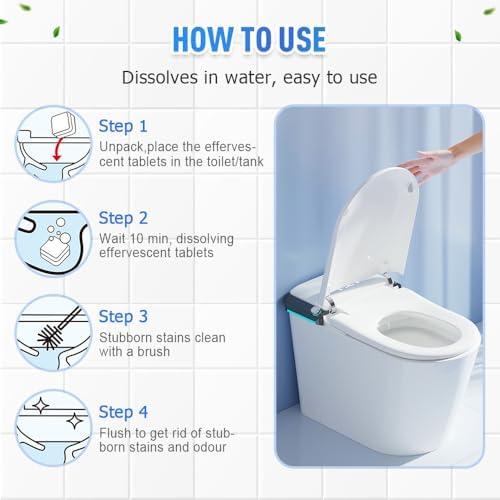 HOW TO USE

Dissolves in water, easy to use

Step 1
Unpack,place the effervescent tablets in the toilet/tank

Step 2
Wait 10 min, dissolving effervescent tablets

Step 3
Stubborn stains clean with a brush

Step 4
Flush to get rid of stubborn stains and odour